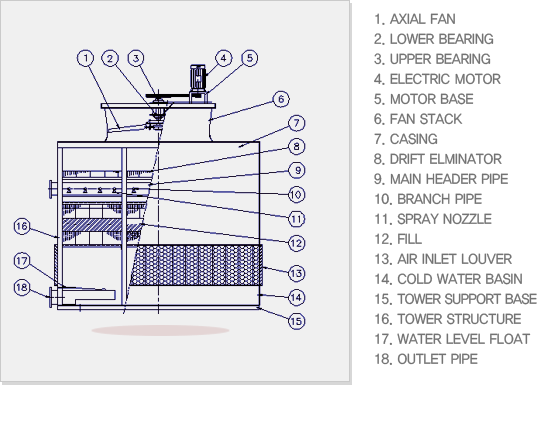 1
2
3
4
5
6
7
8
9
10
11
12
13
14
15
16
17
18

1. AXIAL FAN
2. LOWER BEARING
3. UPPER BEARING
4. ELECTRIC MOTOR
5. MOTOR BASE
6. FAN STACK
7. CASING
8. DRIFT ELMINATOR
9. MAIN HEADER PIPE
10. BRANCH PIPE
11. SPRAY NOZZLE
12. FILL
13. AIR INLET LOUVER
14. COLD WATER BASIN
15. TOWER SUPPORT BASE
16. TOWER STRUCTURE
17. WATER LEVEL FLOAT
18. OUTLET PIPE